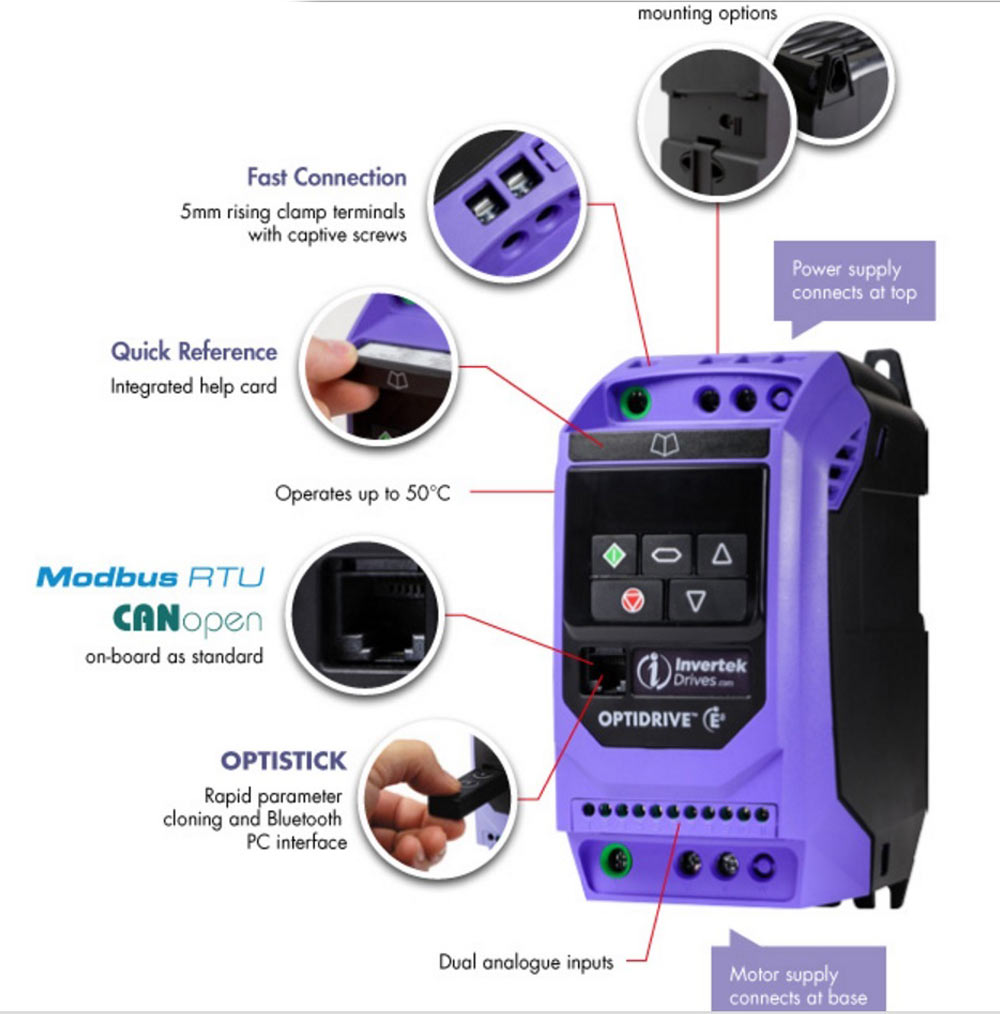 mounting options

Fast Connection
5mm rising clamp terminals with captive screws

Power supply connects at top

Quick Reference
Integrated help card

Operates up to 50°C

Modbus RTU
CANopen
on-board as standard

Invertek Drives.com
OPTIDRIVE™ E3

OPTISTICK
Rapid parameter cloning and Bluetooth PC interface

Dual analogue inputs

Motor supply connects at base